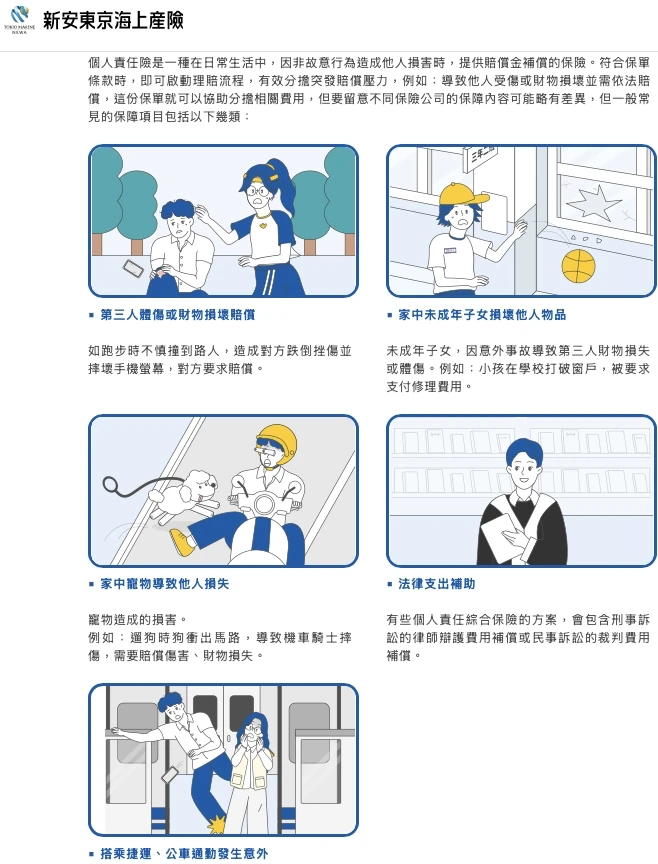 TOKIO MARINE NEWA 新安東京海上產險

個人責任險是一種在日常生活中，因非故意行為造成他人損害時，提供賠償金補償的保險。符合保單條款時，即可啟動理賠流程，有效分擔突發賠償壓力，例如：導致他人受傷或財物損壞並需依法賠償，這份保單就可以協助分擔相關費用，但要留意不同保險公司的保障內容可能略有差異，但一般常見的保障項目包括以下幾類：

三年二班

▪ 第三人體傷或財物損壞賠償

如跑步時不慎撞到路人，造成對方跌倒挫傷並摔壞手機螢幕，對方要求賠償。

▪ 家中未成年子女損壞他人物品

未成年子女，因意外事故導致第三人財物損失或體傷。例如：小孩在學校打破窗戶，被要求支付修理費用。

▪ 家中寵物導致他人損失

寵物造成的損害。
例如：遛狗時狗衝出馬路，導致機車騎士摔傷，需要賠償傷害、財物損失。

▪ 法律支出補助

有些個人責任綜合保險的方案，會包含刑事訴訟的律師辯護費用補償或民事訴訟的裁判費用補償。

▪ 搭乘捷運、公車通勤發生意外