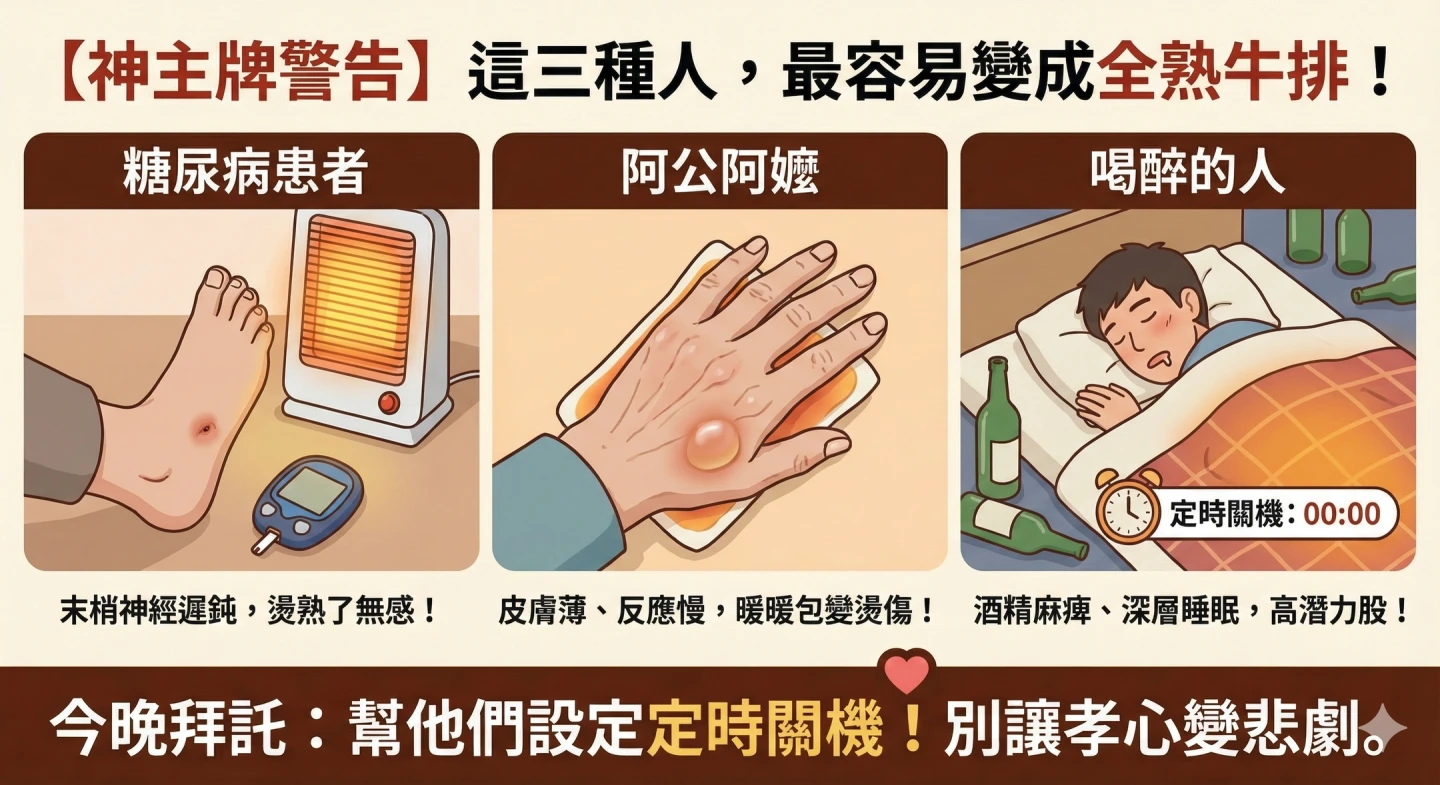 【神主牌警告】這三種人，最容易變成全熟牛排！

糖尿病患者

末梢神經遲鈍，燙熟了無感！

阿公阿嬤

皮膚薄、反應慢，暖暖包變燙傷！

喝醉的人

定時關機：00:00

酒精麻痺、深層睡眠，高潛力股！

今晚拜託：幫他們設定定時關機！別讓孝心變悲劇。